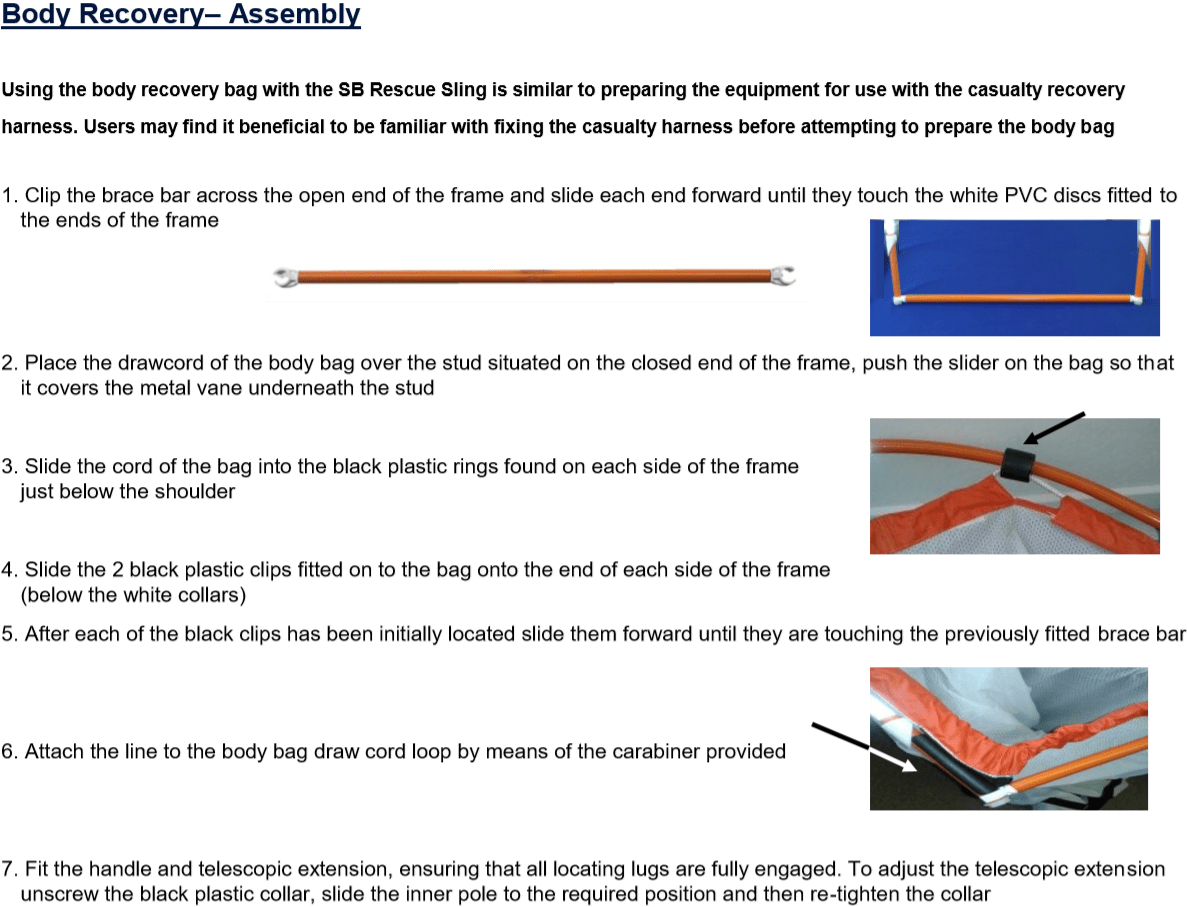 Body Recovery– Assembly

Using the body recovery bag with the SB Rescue Sling is similar to preparing the equipment for use with the casualty recovery harness. Users may find it beneficial to be familiar with fixing the casualty harness before attempting to prepare the body bag

1. Clip the brace bar across the open end of the frame and slide each end forward until they touch the white PVC discs fitted to the ends of the frame

2. Place the drawcord of the body bag over the stud situated on the closed end of the frame, push the slider on the bag so that it covers the metal vane underneath the stud

3. Slide the cord of the bag into the black plastic rings found on each side of the frame just below the shoulder

4. Slide the 2 black plastic clips fitted on to the bag onto the end of each side of the frame (below the white collars)

5. After each of the black clips has been initially located slide them forward until they are touching the previously fitted brace bar

6. Attach the line to the body bag draw cord loop by means of the carabiner provided

7. Fit the handle and telescopic extension, ensuring that all locating lugs are fully engaged. To adjust the telescopic extension unscrew the black plastic collar, slide the inner pole to the required position and then re-tighten the collar